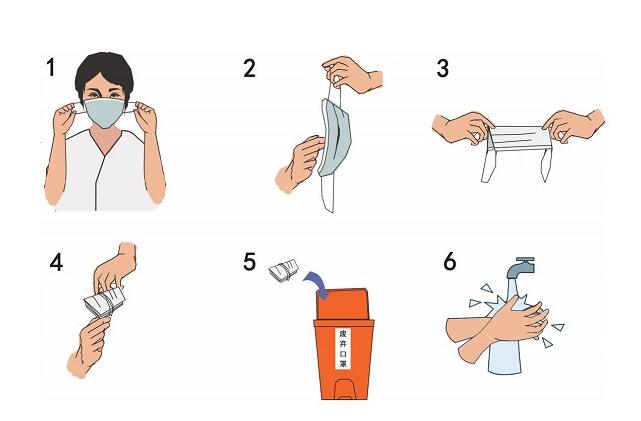 1

2

3

4

5

废弃口罩

6