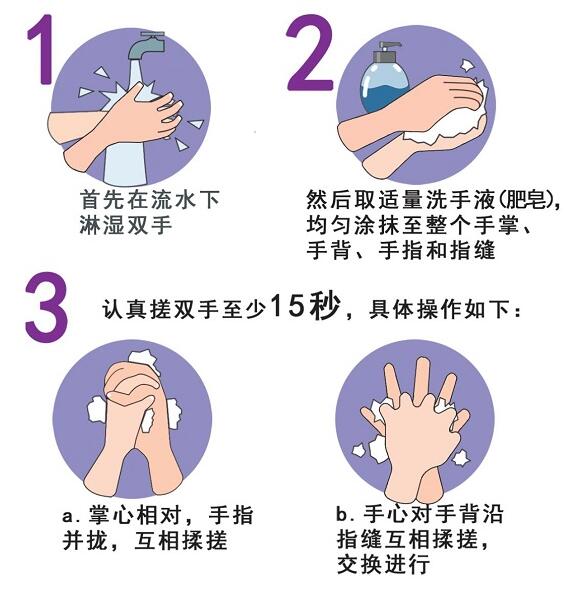 1

首先在流水下淋湿双手

2

然后取适量洗手液(肥皂)，均匀涂抹至整个手掌、手背、手指和指缝

3

认真搓双手至少15秒，具体操作如下：

a. 掌心相对，手指并拢，互相揉搓

b. 手心对手背沿指缝互相揉搓，交换进行